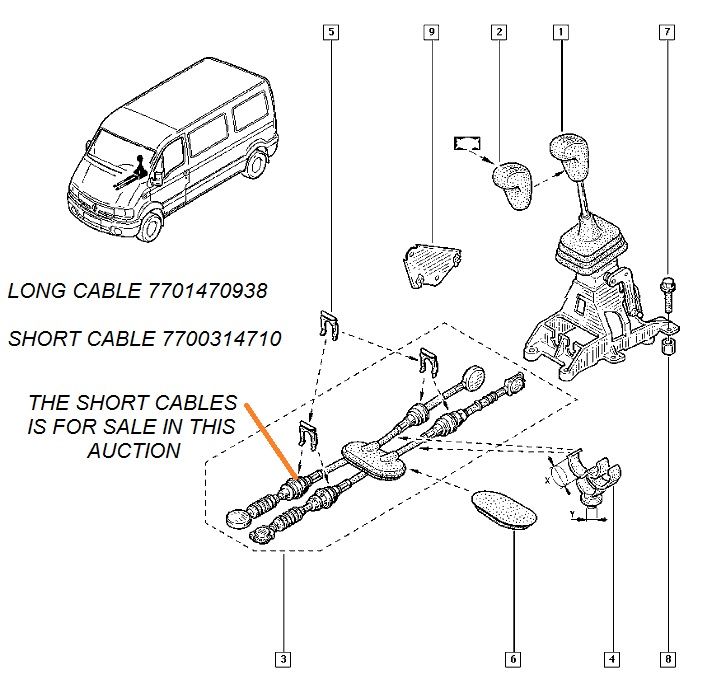 5
9
2
1
7

LONG CABLE 7701470938

SHORT CABLE 7700314710

THE SHORT CABLES IS FOR SALE IN THIS AUCTION

X
Y

3
6
4
8